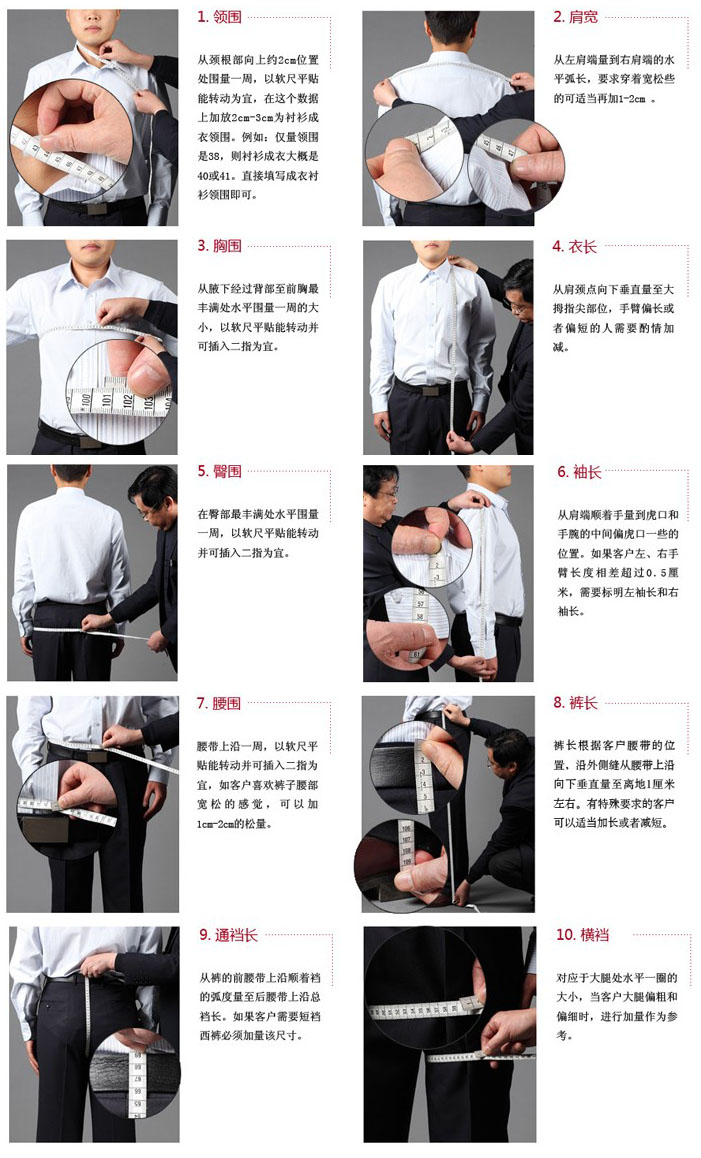 1. 领围

从颈根部向上约2cm位置处围量一周，以软尺平贴能转动为宜，在这个数据上加放2cm-3cm为衬衫成衣领围。例如：仅量领围是38，则衬衫成衣大概是40或41。直接填写成衣衬衫领围即可。

2. 肩宽

从左肩端量到右肩端的水平弧长，要求穿着宽松些的可适当再加1-2cm 。

3. 胸围

从腋下经过背部至前胸最丰满处水平围量一周的大小，以软尺平贴能转动并可插入二指为宜。

4. 衣长

从肩颈点向下垂直量至大拇指尖部位，手臂偏长或者偏短的人需要酌情加减。

5. 臀围

在臀部最丰满处水平围量一周，以软尺平贴能转动并可插入二指为宜。

6. 袖长

从肩端顺着手量到虎口和手腕的中间偏虎口一些的位置。如果客户左、右手臂长度相差超过0.5厘米，需要标明左袖长和右袖长。

7. 腰围

腰带上沿一周，以软尺平贴能转动并可插入二指为宜，如客户喜欢裤子腰部宽松的感觉，可以加1cm-2cm的松量。

8. 裤长

裤长根据客户腰带的位置，沿外侧缝从腰带上沿向下垂直量至离地1厘米左右。有特殊要求的客户可以适当加长或者减短。

9. 通裆长

从裤的前腰带上沿顺着裆的弧度量至后腰带上沿总裆长。如果客户需要短裆西裤必须加量该尺寸。

10. 横裆

对应于大腿处水平一圈的大小，当客户大腿偏粗和偏细时，进行加量作为参考。