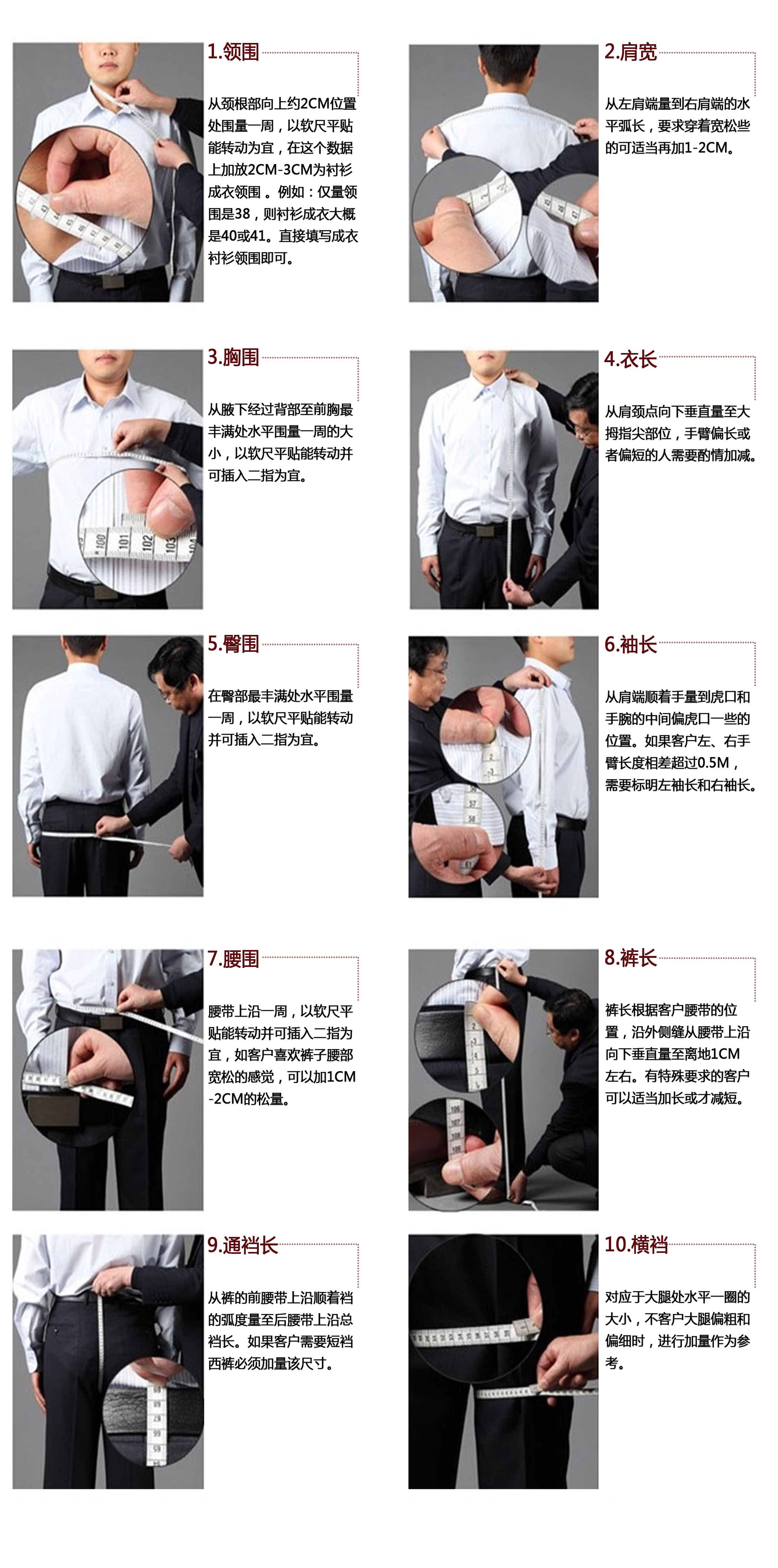 1.领围

从颈根部向上约2CM位置处围量一周，以软尺平贴能转动为宜，在这个数据上加放2CM-3CM为衬衫成衣领围。例如：仅量领围是38，则衬衫成衣大概是40或41。直接填写成衣衬衫领围即可。

2.肩宽

从左肩端量到右肩端的水平弧长，要求穿着宽松些的可适当再加1-2CM。

3.胸围

从腋下经过背部至前胸最丰满处水平围量一周的大小，以软尺平贴能转动并可插入二指为宜。

4.衣长

从肩颈点向下垂直量至大拇指尖部位，手臂偏长或者偏短的人需要酌情加减。

5.臀围

在臀部最丰满处水平围量一周，以软尺平贴能转动并可插入二指为宜。

6.袖长

从肩端顺着手量到虎口和手腕的中间偏虎口一些的位置。如果客户左、右手臂长度相差超过0.5M，需要标明左袖长和右袖长。

7.腰围

腰带上沿一周，以软尺平贴能转动并可插入二指为宜，如客户喜欢裤子腰部宽松的感觉，可以加1CM-2CM的松量。

8.裤长

裤长根据客户腰带的位置，沿外侧缝从腰带上沿向下垂直量至离地1CM左右。有特殊要求的客户可以适当加长或才减短。

9.通裆长

从裤的前腰带上沿顺着裆的弧度量至后腰带上沿总裆长。如果客户需要短裆西裤必须加量该尺寸。

10.横裆

对应于大腿处水平一圈的大小，不客户大腿偏粗和偏细时，进行加量作为参考。